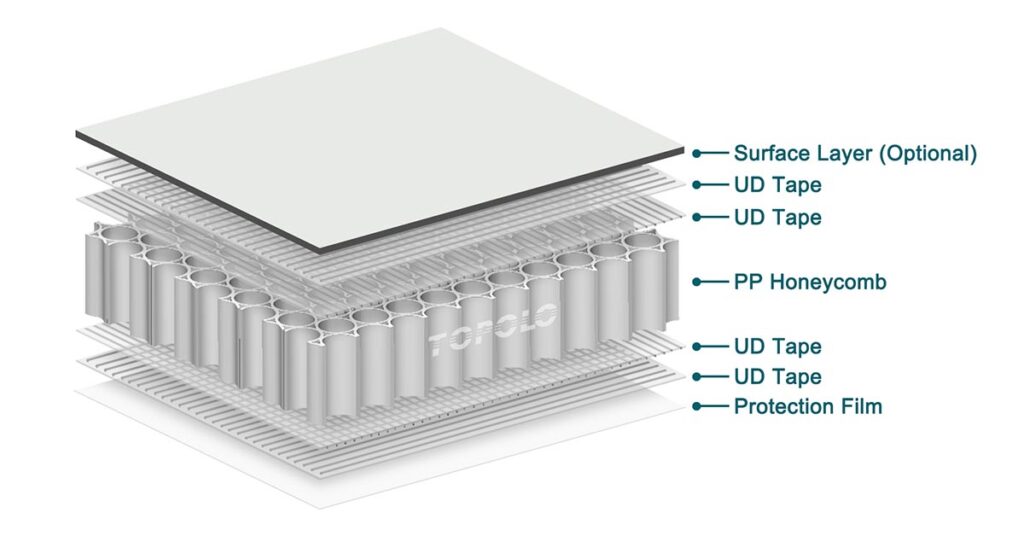 Surface Layer (Optional)
UD Tape
UD Tape
PP Honeycomb
TOPOLO
UD Tape
UD Tape
Protection Film