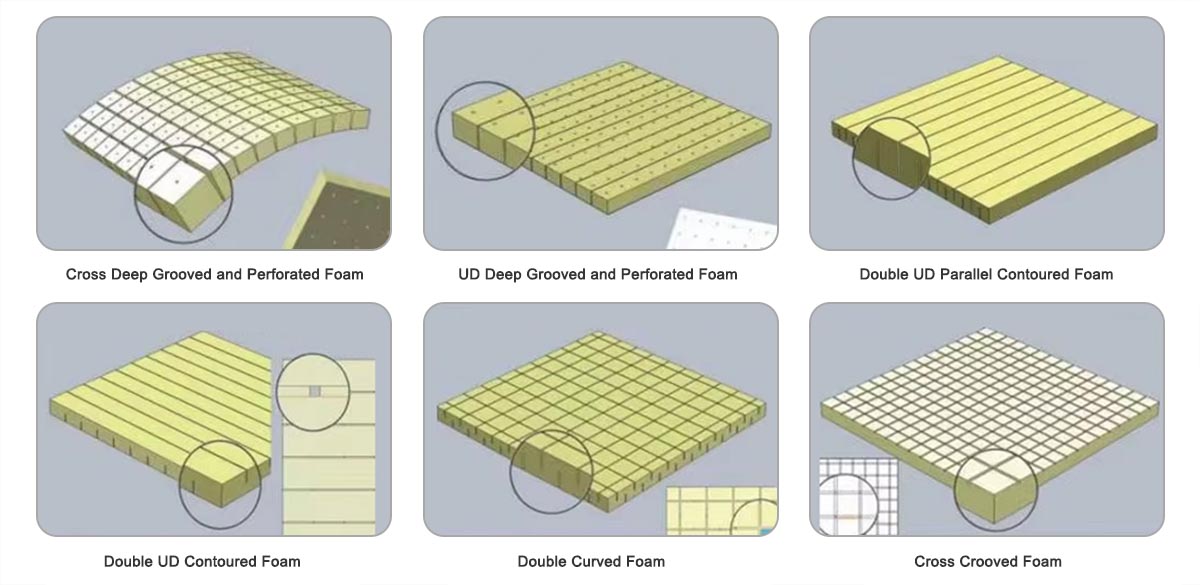 Cross Deep Grooved and Perforated Foam

UD Deep Grooved and Perforated Foam

Double UD Parallel Contoured Foam

Double UD Contoured Foam

Double Curved Foam

Cross Crooved Foam