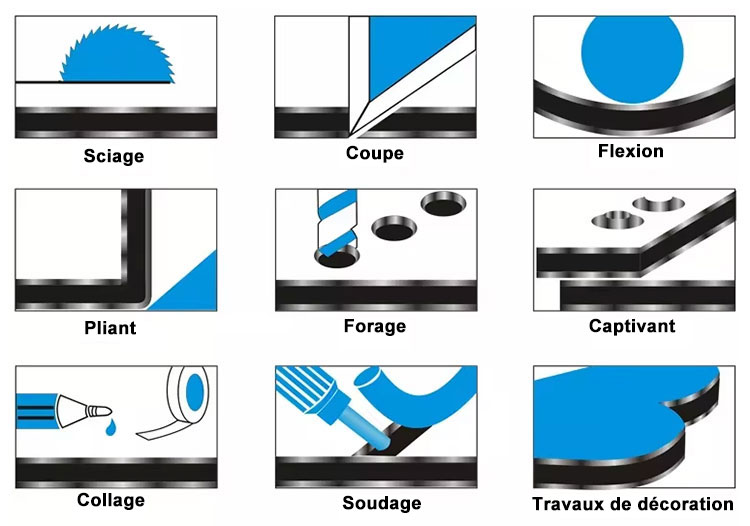 Sciage

Coupe

Flexion

Pliant

Forage

Captivant

Collage

Soudage

Travaux de décoration