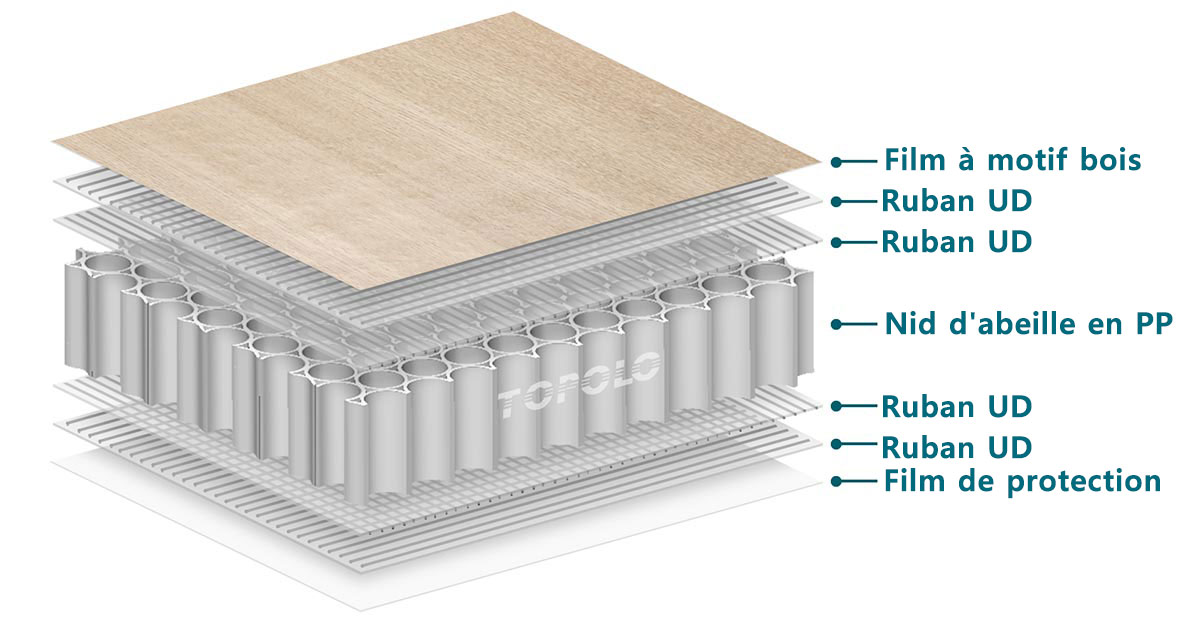 Film à motif bois
Ruban UD
Ruban UD
Nid d'abeille en PP
TOPOLO
Ruban UD
Ruban UD
Film de protection